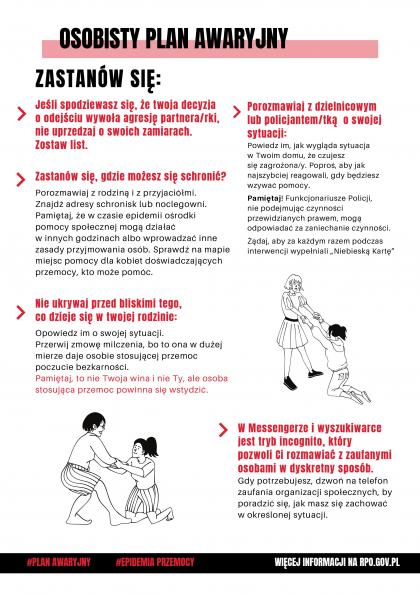 OSOBISTY PLAN AWARYJNY

ZASTANÓW SIĘ:

Jeśli spodziewasz się, że twoja decyzja o odejściu wywoła agresję partnera/rki, nie uprzedzaj o swoich zamiarach. Zostaw list.

Zastanów się, gdzie możesz się schronić?

Porozmawiaj z rodziną i z przyjaciółmi. Znajdź adresy schronisk lub noclegowni. Pamiętaj, że w czasie epidemii ośrodki pomocy społecznej mogą działać w innych godzinach albo wprowadzać inne zasady przyjmowania osób. Sprawdź na mapie miejsc pomocy dla kobiet doświadczających przemocy, kto może pomóc.

Nie ukrywaj przed bliskimi tego, co dzieje się w twojej rodzinie:

Opowiedz im o swojej sytuacji. Przerwij zmowę milczenia, bo to ona w dużej mierze daje osobie stosującej przemoc poczucie bezkarności.
Pamiętaj, to nie Twoja wina i nie Ty, ale osoba stosująca przemoc powinna się wstydzić.

Porozmawiaj z dzielnicowym lub policjantem/tką o swojej sytuacji:

Powiedz im, jak wygląda sytuacja w Twoim domu, że czujesz się zagrożona/y. Poproś, aby jak najszybciej reagowali, gdy będziesz wzywać pomocy.

Pamiętaj! Funkcjonariusze Policji, nie podejmując czynności przewidzianych prawem, mogą odpowiadać za zaniechanie czynności.

Żądaj, aby za każdym razem podczas interwencji wypełniali „Niebieską Kartę"

W Messengerze i wyszukiwarce jest tryb incognito, który pozwoli Ci rozmawiać z zaufanymi osobami w dyskretny sposób.

Gdy potrzebujesz, dzwoń na telefon zaufania organizacji społecznych, by poradzić się, jak masz się zachować w określonej sytuacji.

#PLAN AWARYJNY #EPIDEMIA PRZEMOCY WIĘCEJ INFORMACJI NA RPO.GOV.PL